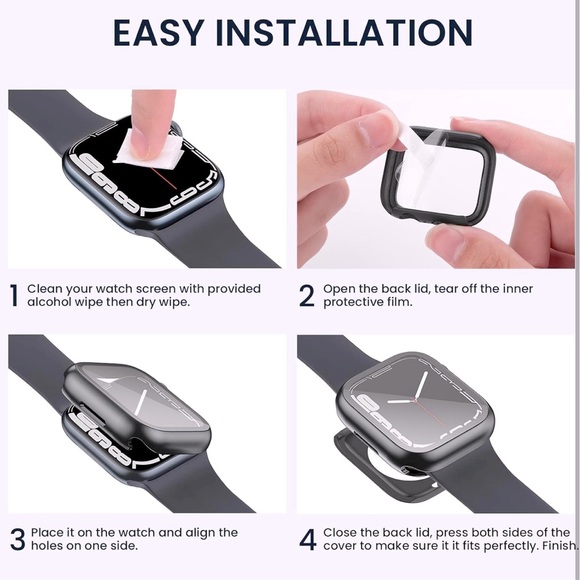 EASY INSTALLATION

1 Clean your watch screen with provided alcohol wipe then dry wipe.

2 Open the back lid, tear off the inner protective film.

3 Place it on the watch and align the holes on one side.

4 Close the back lid, press both sides of the cover to make sure it it fits perfectly. Finish.